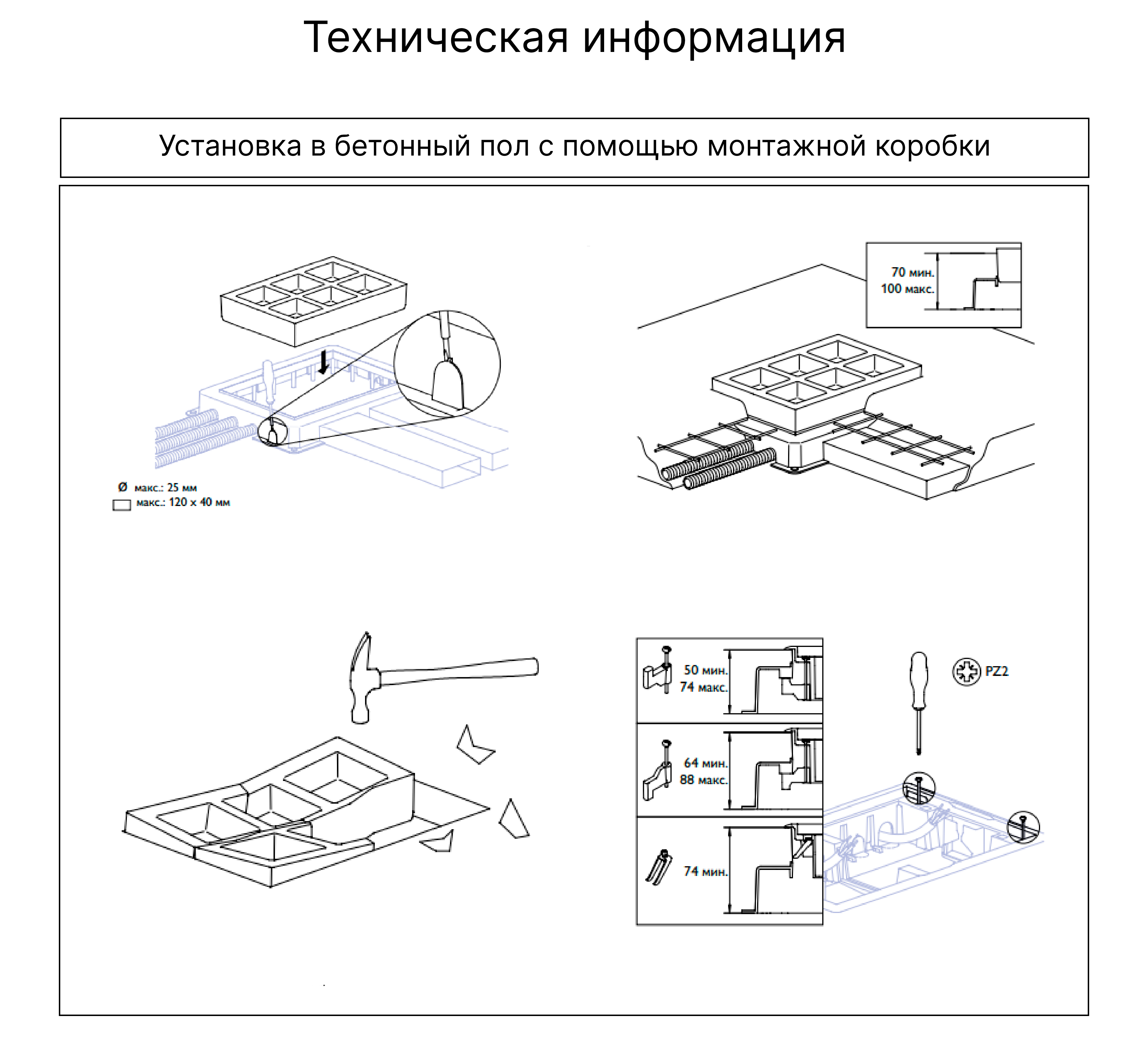 Техническая информация

Установка в бетонный пол с помощью монтажной коробки

Ø макс.: 25 мм
макс.: 120 x 40 мм

70 мин.
100 макс.

50 мин.
74 макс.

64 мин.
88 макс.

74 мин.

PZ2