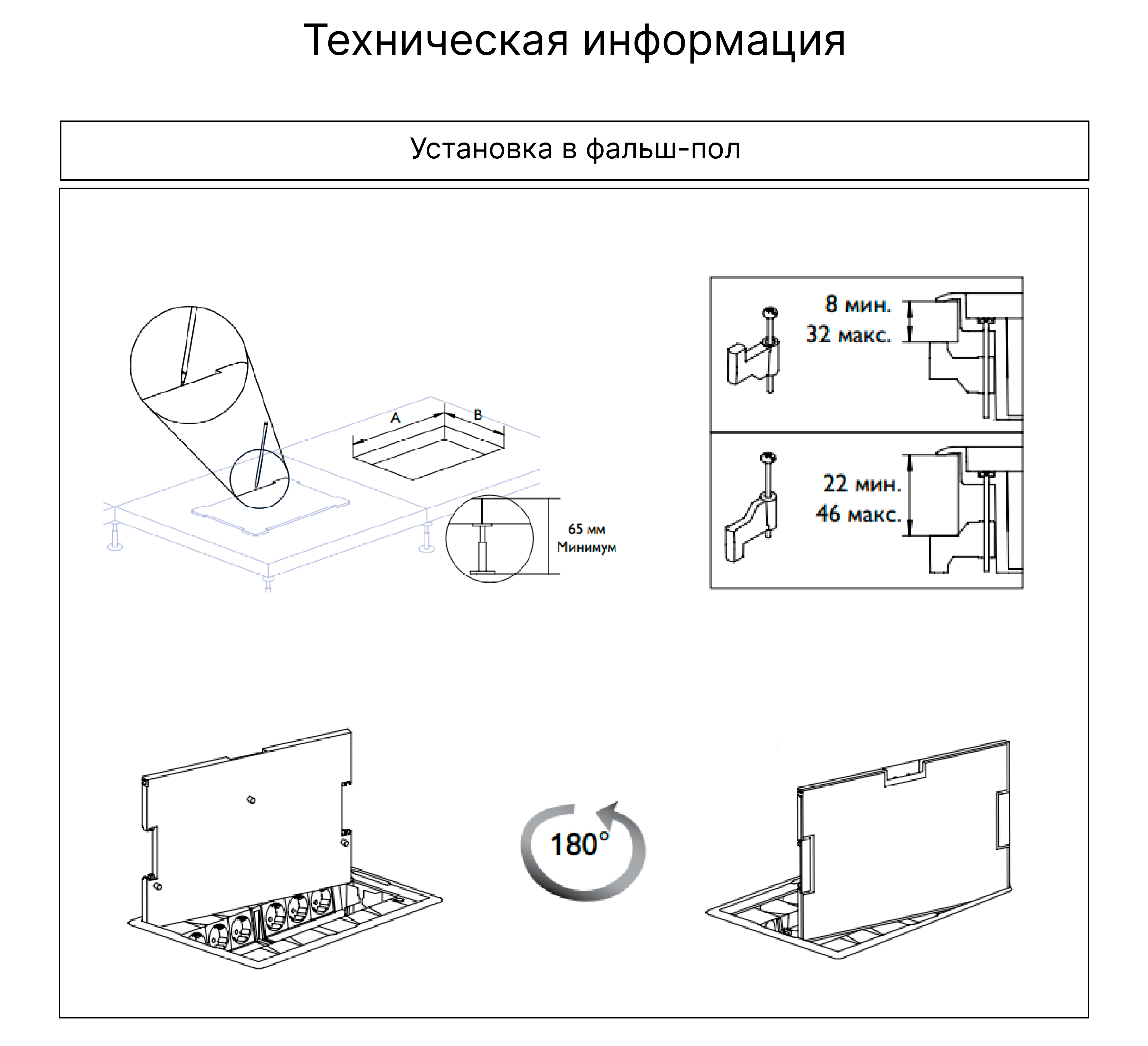 Техническая информация

Установка в фальш-пол

A

B

65 мм
Минимум

8 мин.
32 макс.

22 мин.
46 макс.

180°